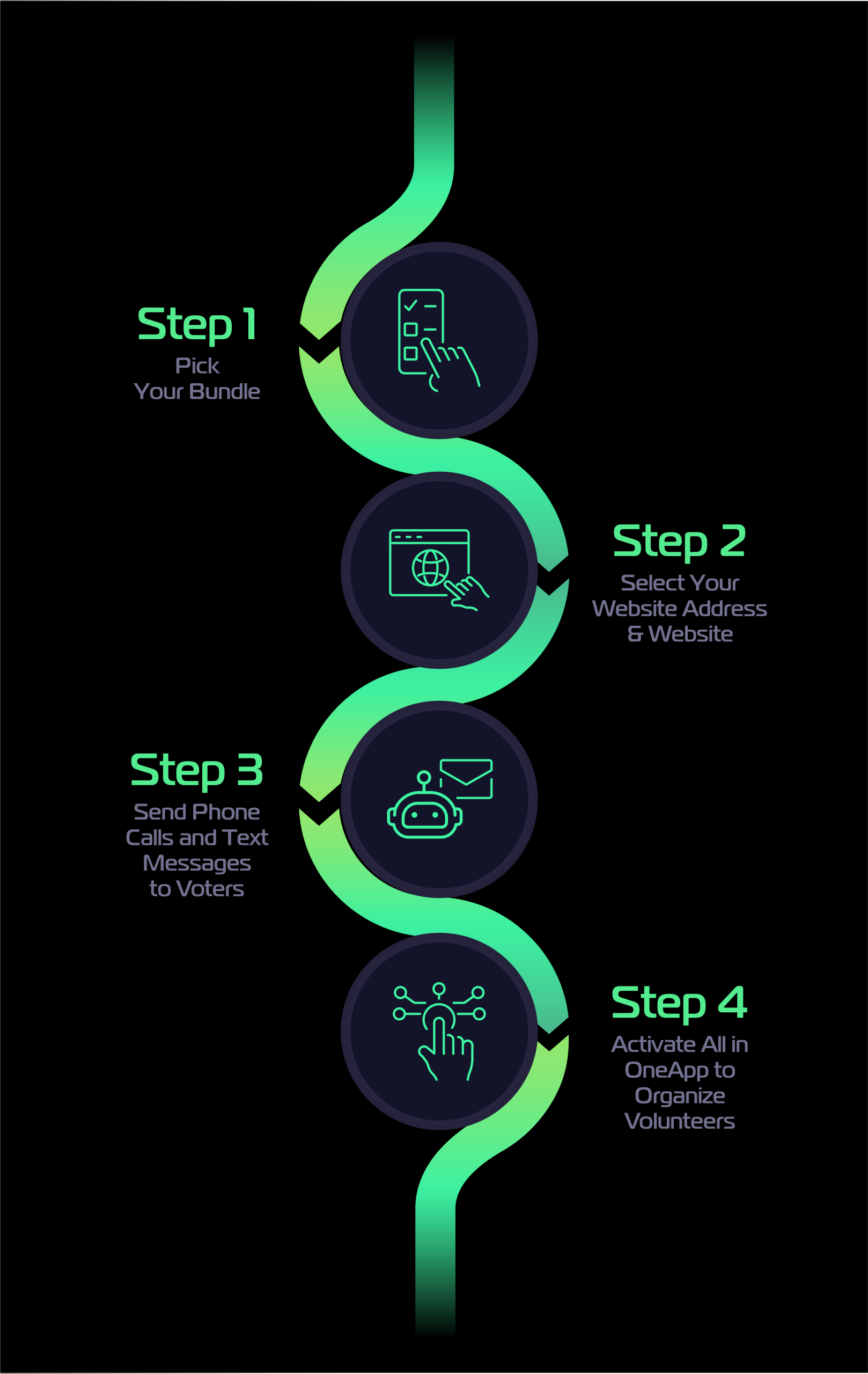 Step 1
Pick
Your Bundle

Step 2
Select Your
Website Address
& Website

Step 3
Send Phone
Calls and Text
Messages
to Voters

Step 4
Activate All in
OneApp to
Organize
Volunteers